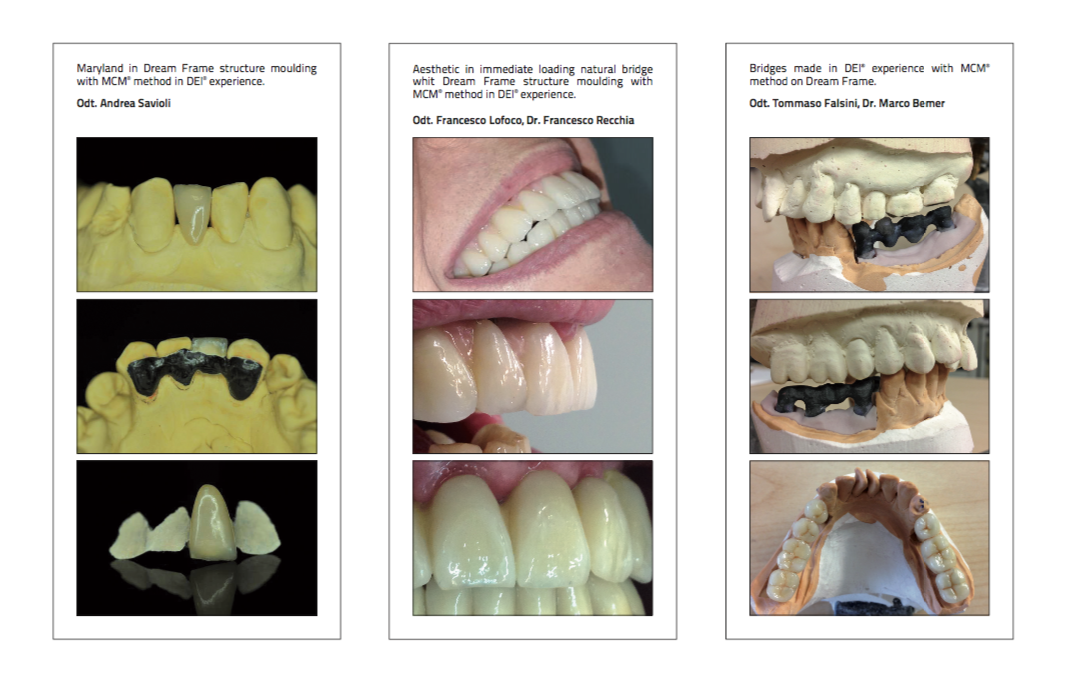 Maryland in Dream Frame structure moulding with MCM® method in DEI® experience.

Odt. Andrea Savioli

Aesthetic in immediate loading natural bridge whit Dream Frame structure moulding with MCM® method in DEI® experience.

Odt. Francesco Lofoco, Dr. Francesco Recchia

Bridges made in DEI® experience with MCM® method on Dream Frame.

Odt. Tommaso Falsini, Dr. Marco Bemer